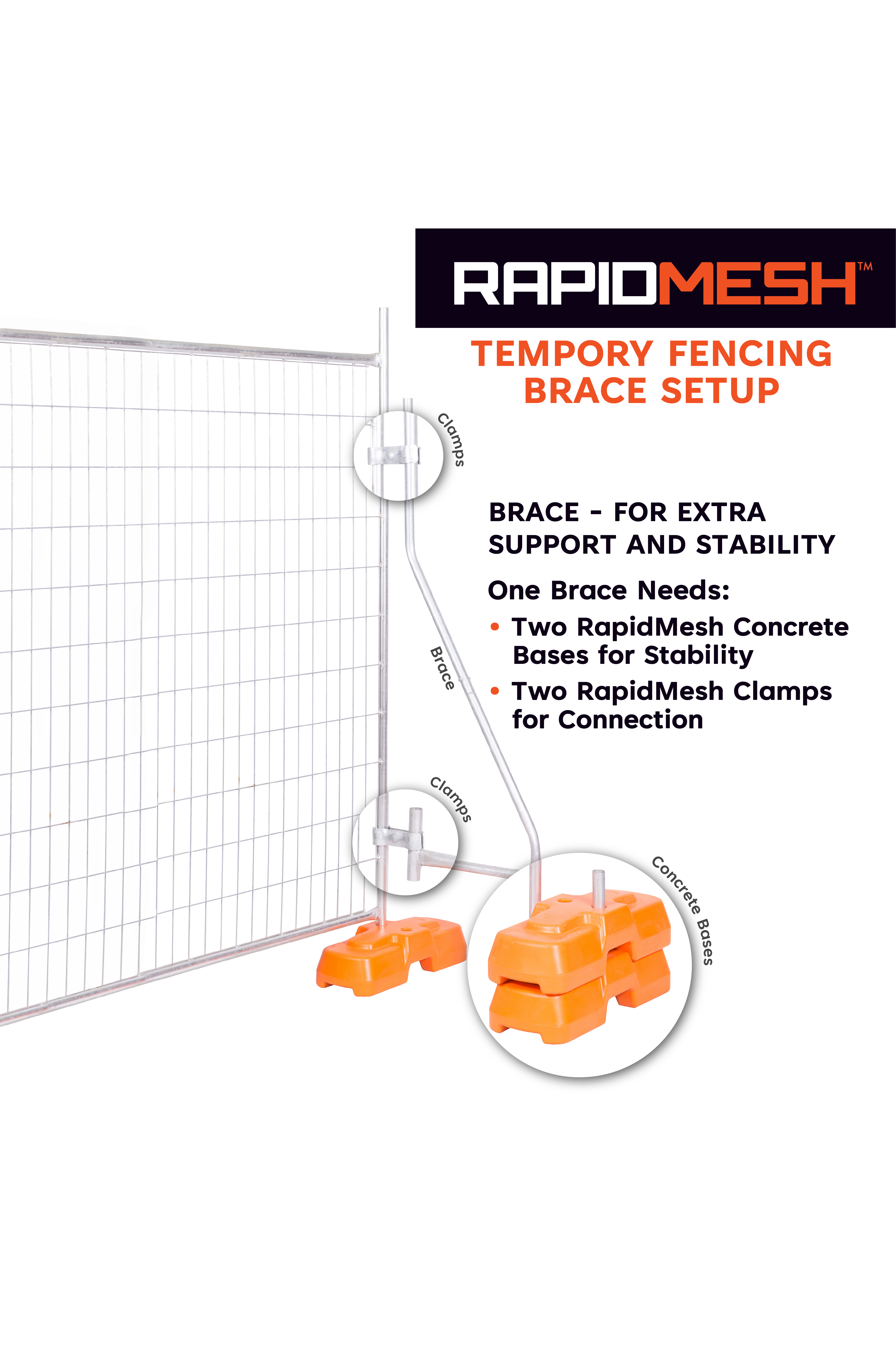 RAPIDMESH™

TEMPORY FENCING BRACE SETUP

Clamps

BRACE - FOR EXTRA SUPPORT AND STABILITY

One Brace Needs:

• Two RapidMesh Concrete Bases for Stability
• Two RapidMesh Clamps for Connection

Brace

Clamps

Concrete Bases